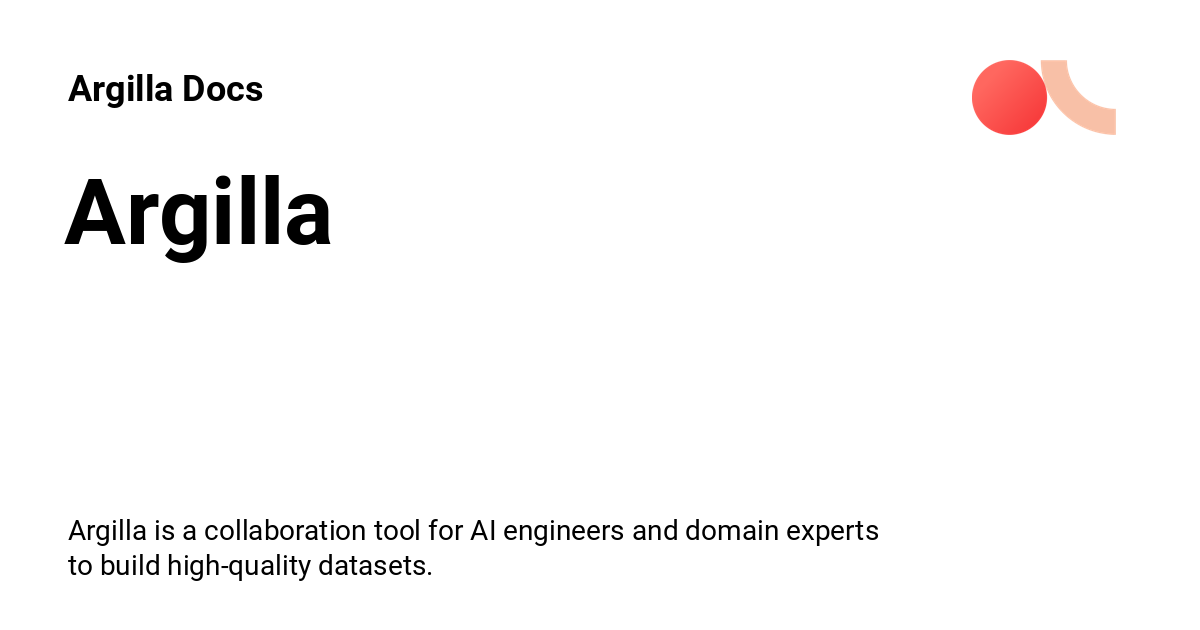 Argilla Docs

Argilla

Argilla is a collaboration tool for AI engineers and domain experts to build high-quality datasets.